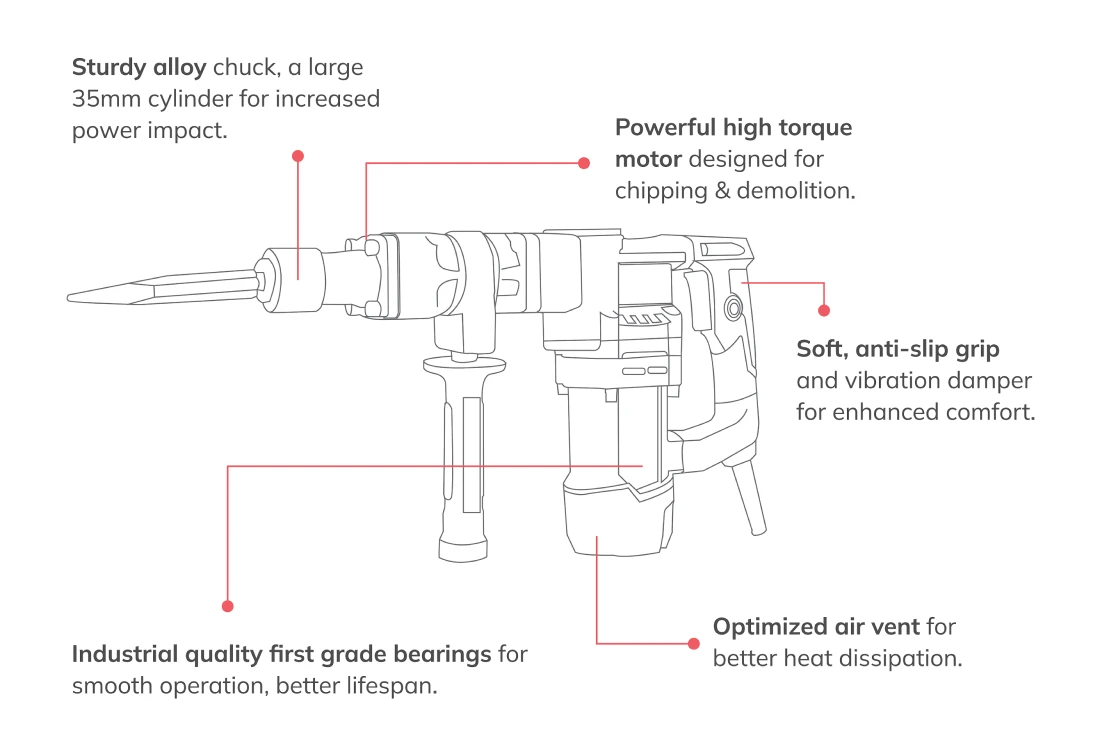 Sturdy alloy chuck, a large 35mm cylinder for increased power impact.

Powerful high torque motor designed for chipping & demolition.

Soft, anti-slip grip and vibration damper for enhanced comfort.

Industrial quality first grade bearings for smooth operation, better lifespan.

Optimized air vent for better heat dissipation.