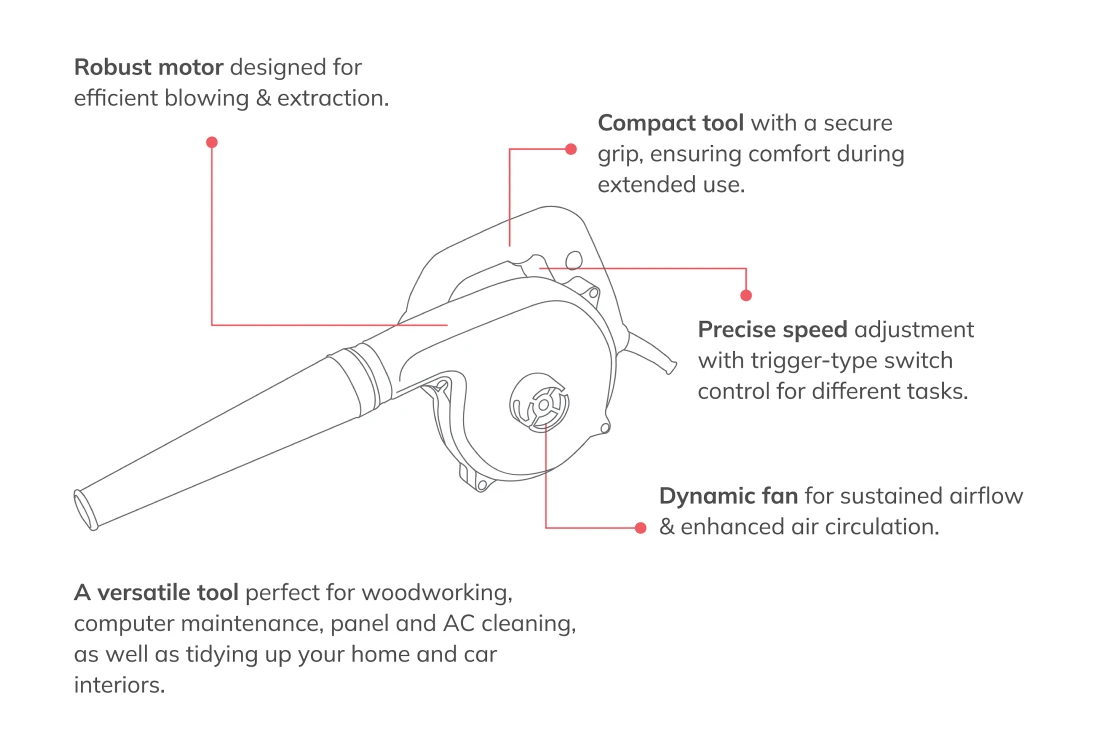 Robust motor designed for efficient blowing & extraction.

Compact tool with a secure grip, ensuring comfort during extended use.

Precise speed adjustment with trigger-type switch control for different tasks.

Dynamic fan for sustained airflow & enhanced air circulation.

A versatile tool perfect for woodworking, computer maintenance, panel and AC cleaning, as well as tidying up your home and car interiors.